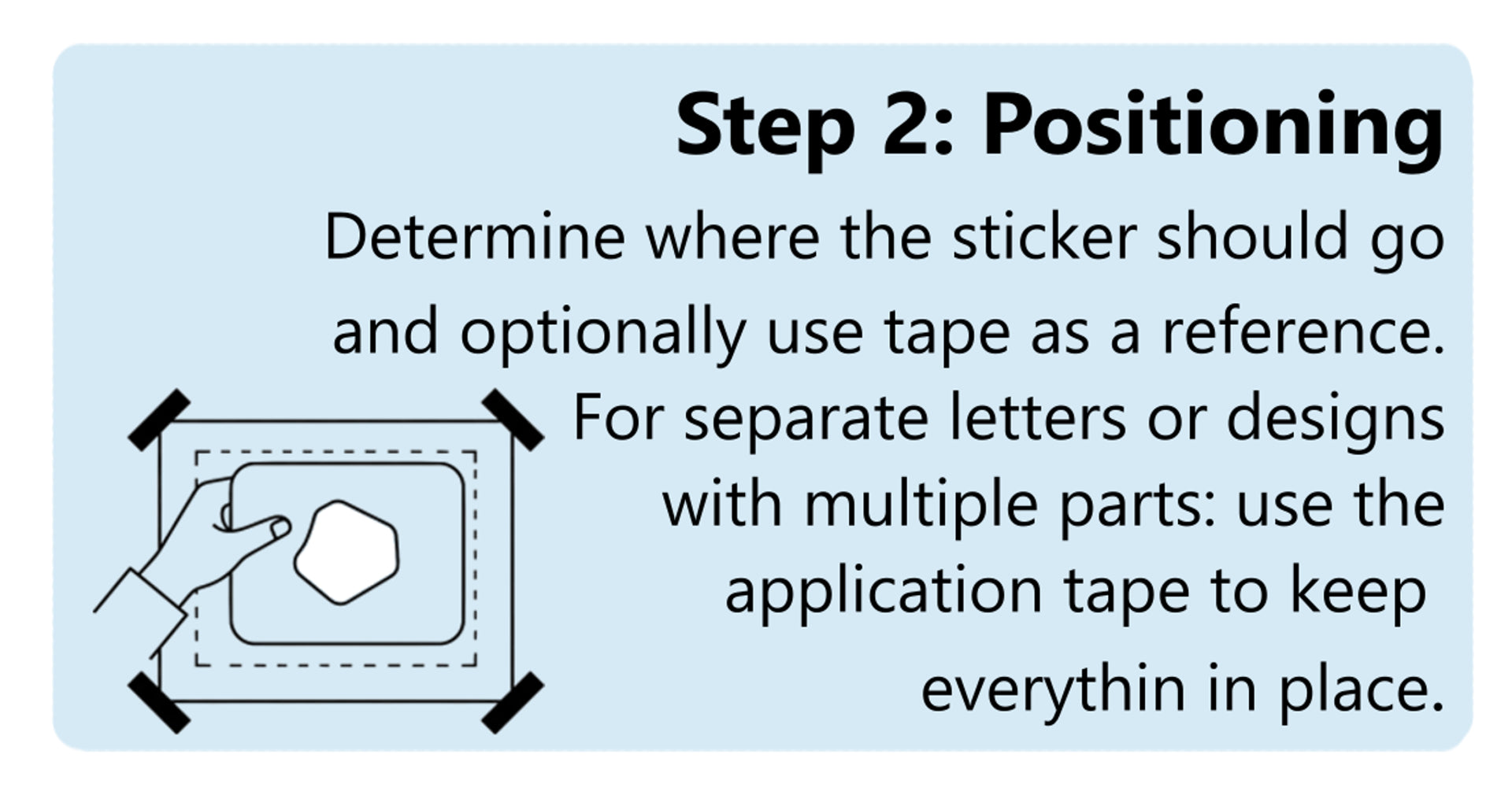 Step 2: Positioning

Determine where the sticker should go and optionally use tape as a reference. For separate letters or designs with multiple parts: use the application tape to keep everythin in place.