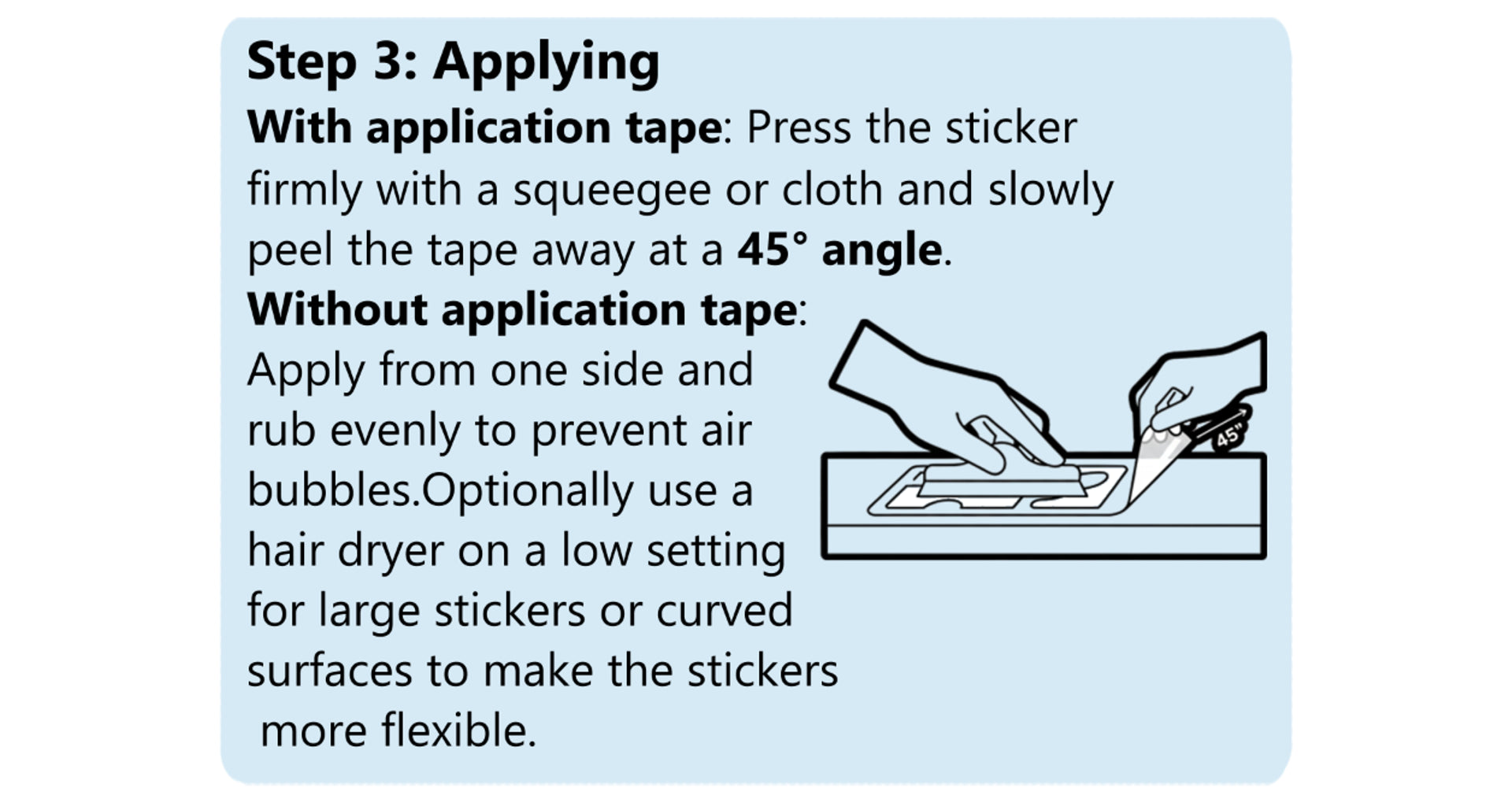 Step 3: Applying

With application tape: Press the sticker firmly with a squeegee or cloth and slowly peel the tape away at a 45° angle.

Without application tape: Apply from one side and rub evenly to prevent air bubbles.Optionally use a hair dryer on a low setting for large stickers or curved surfaces to make the stickers more flexible.

45°